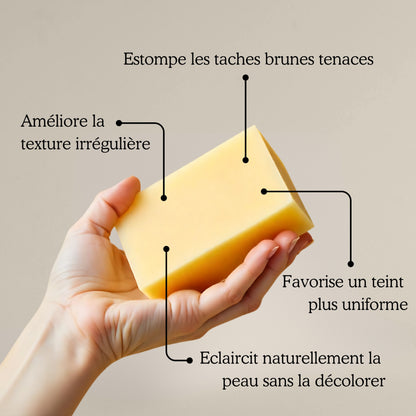 Estompe les taches brunes tenaces

Améliore la texture irrégulière

Favorise un teint plus uniforme

Eclaircit naturellement la peau sans la décolorer